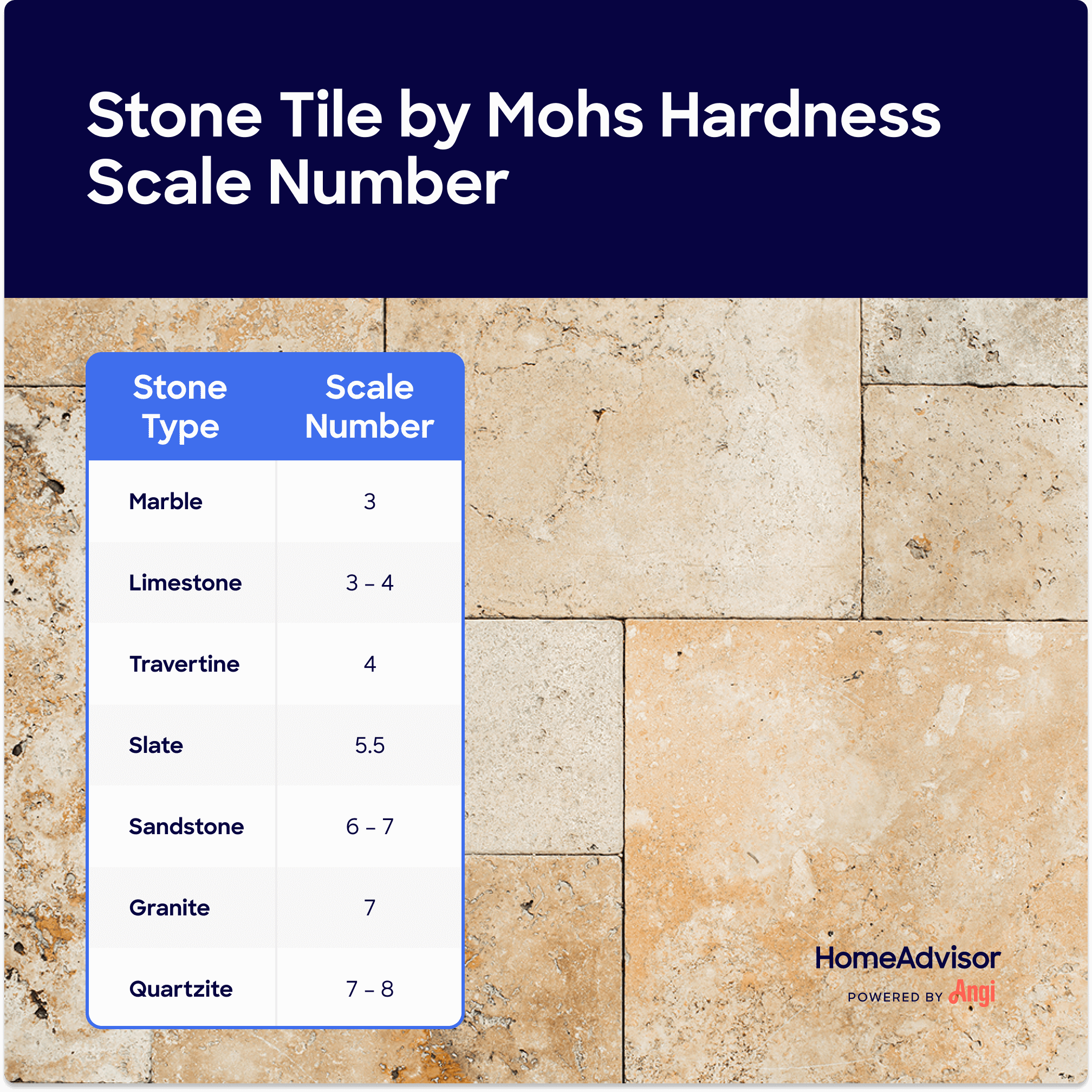 Stone Tile by Mohs Hardness Scale Number

| Stone Type | Scale Number |
|---|---|
| Marble | 3 |
| Limestone | 3 – 4 |
| Travertine | 4 |
| Slate | 5.5 |
| Sandstone | 6 – 7 |
| Granite | 7 |
| Quartzite | 7 – 8 |

HomeAdvisor
POWERED BY Angi