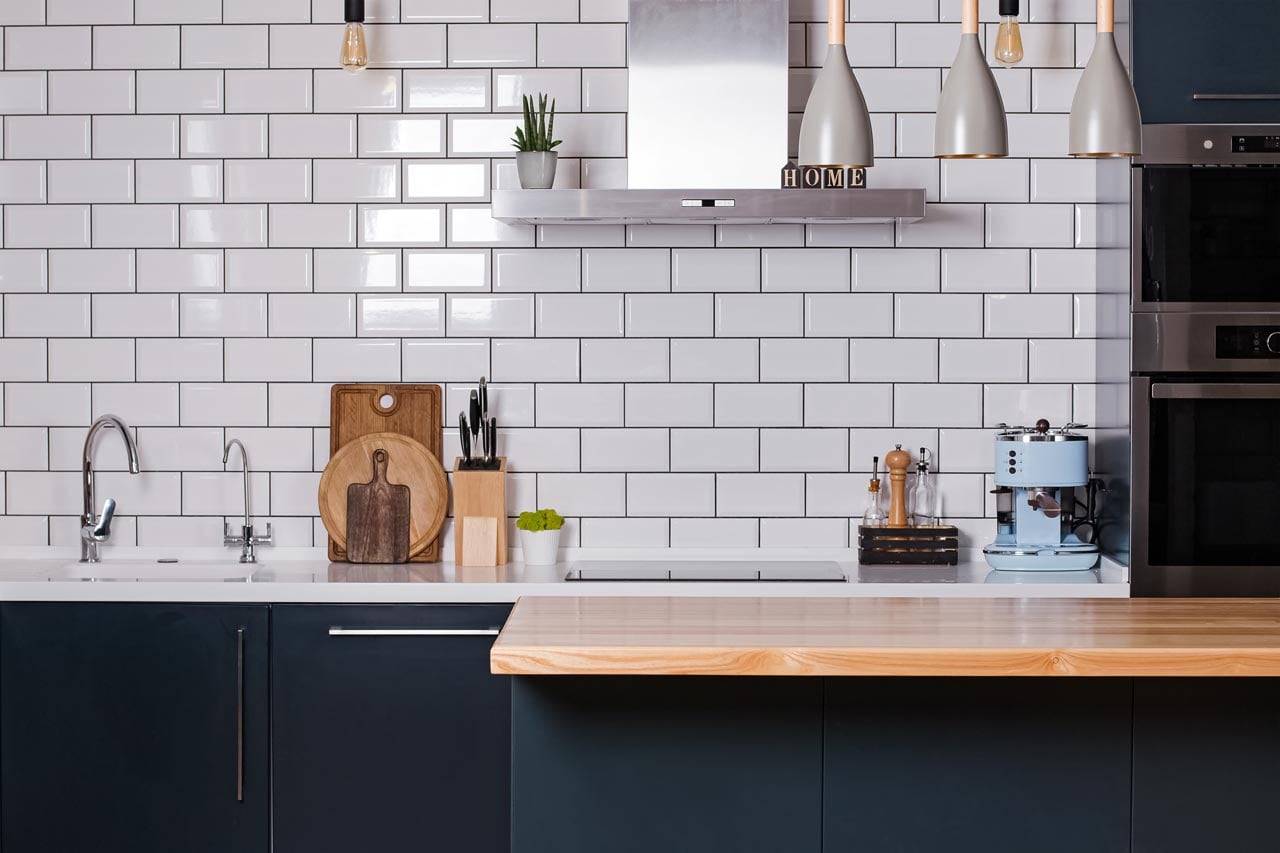 HOME